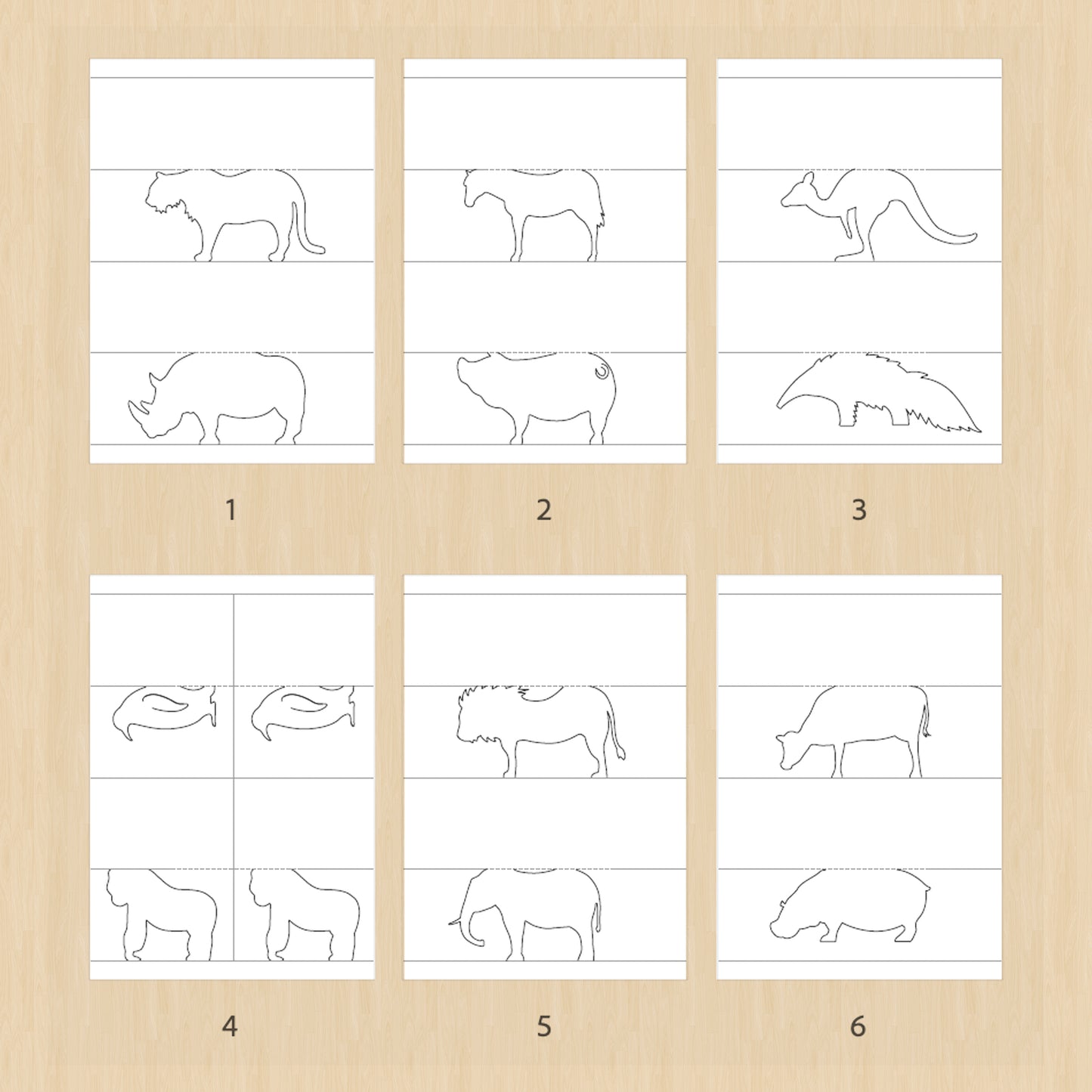 1

2

3

4

5

6