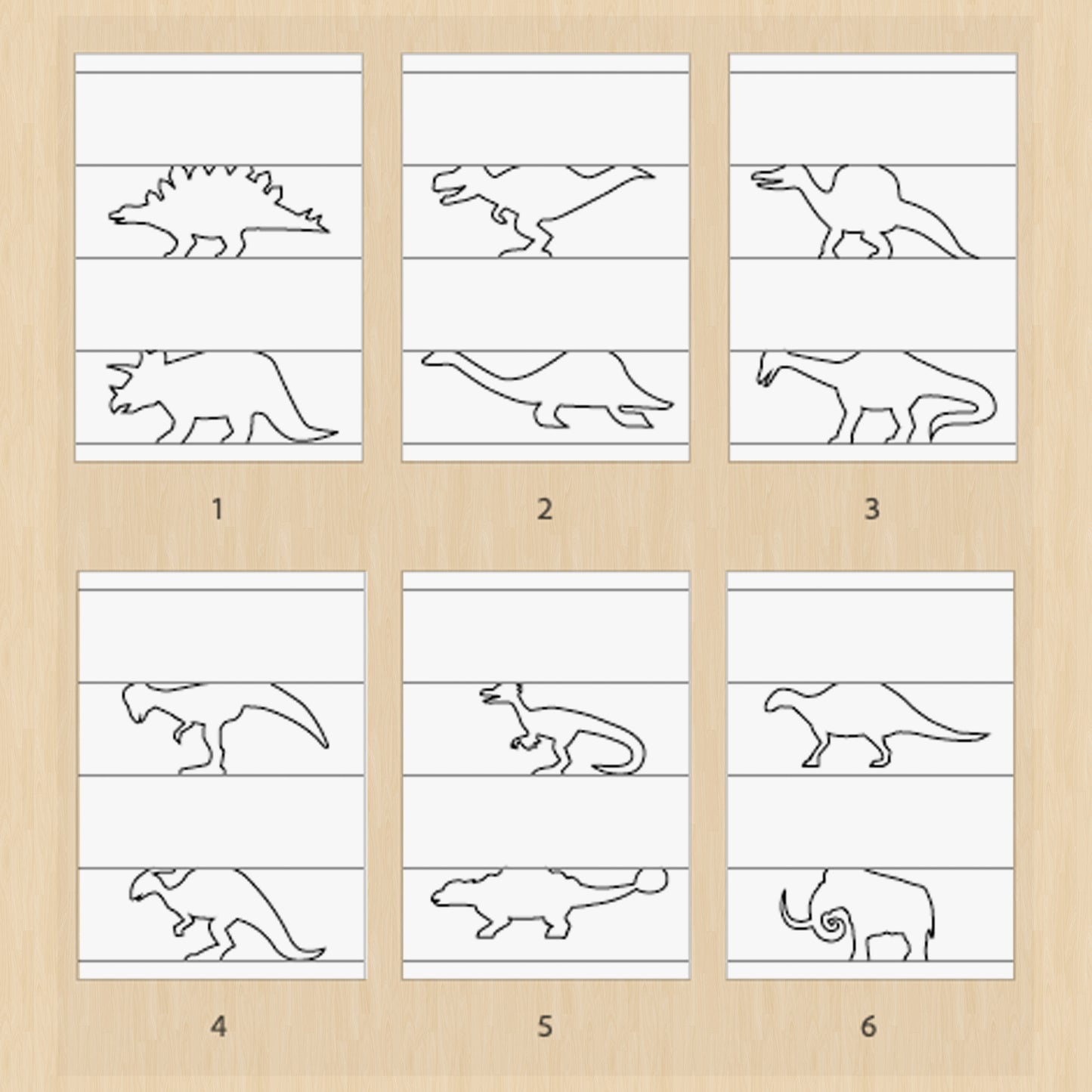 1

2

3

4

5

6