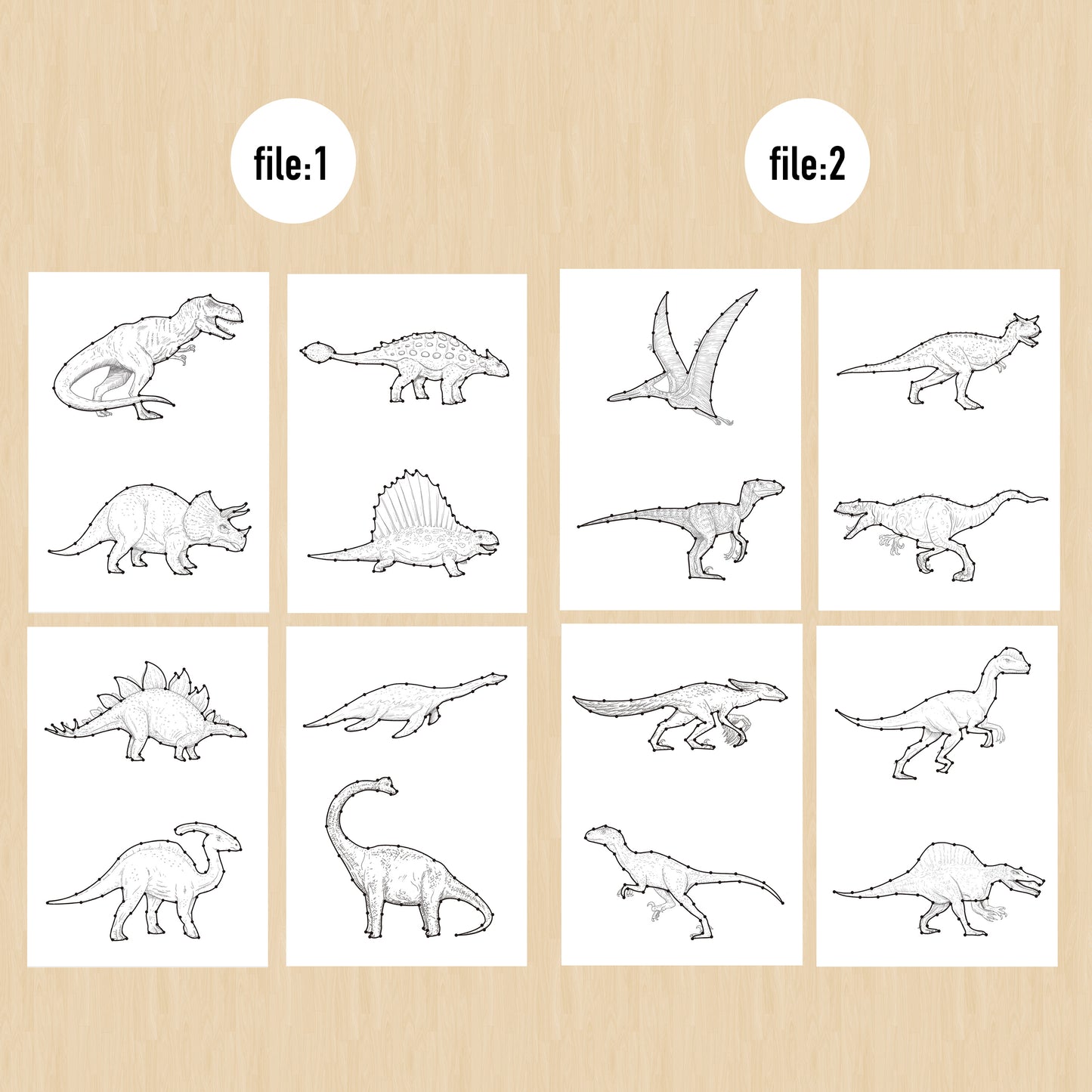 file:1

file:2